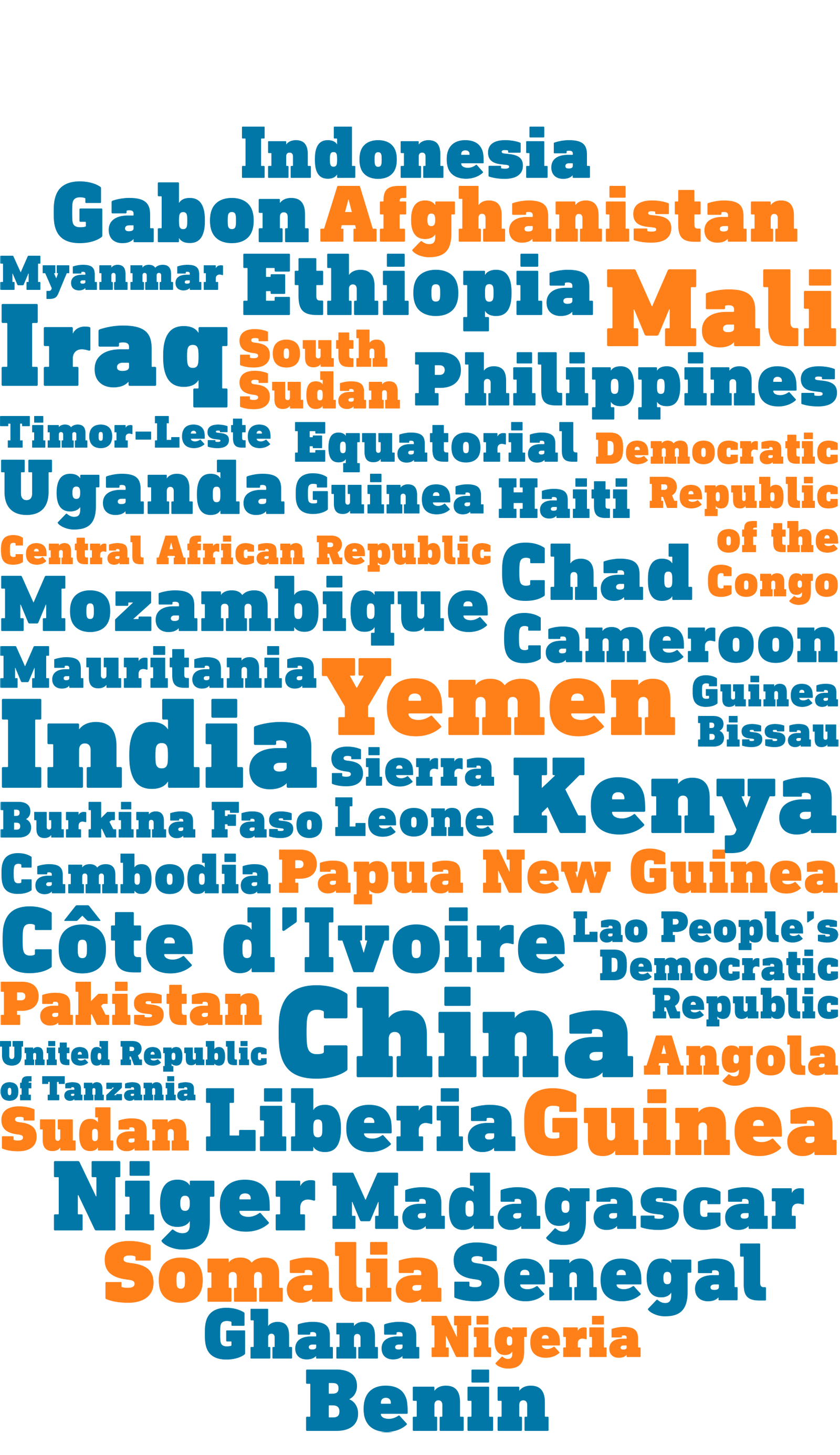 Indonesia
Gabon Afghanistan
Myanmar Ethiopia Mali
Iraq South Sudan Philippines
Timor-Leste Equatorial Guinea Democratic Republic of the Congo
Uganda Haiti
Central African Republic Chad
Mozambique Cameroon
Mauritania Yemen Guinea Bissau
India Sierra Leone Kenya
Burkina Faso
Cambodia Papua New Guinea
Côte d'Ivoire Lao People's Democratic Republic
Pakistan China
United Republic of Tanzania Angola
Sudan Liberia Guinea
Niger Madagascar
Somalia Senegal
Ghana Nigeria
Benin