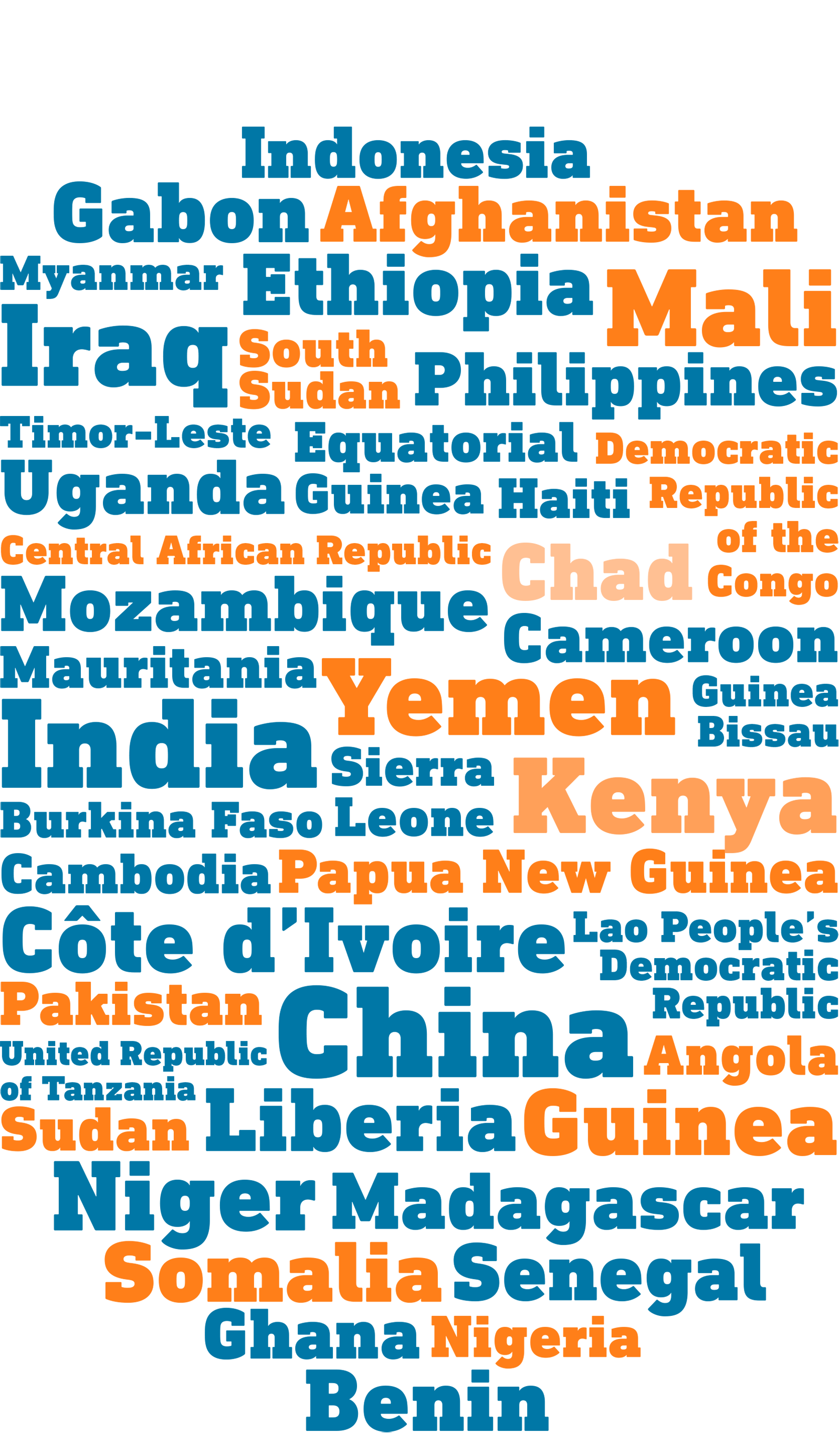 Indonesia
Gabon Afghanistan
Myanmar Ethiopia Mali
Iraq South Sudan Philippines
Timor-Leste Equatorial Guinea Democratic Republic of the Congo
Uganda Haiti
Central African Republic Chad
Mozambique Cameroon
Mauritania Yemen Guinea Bissau
India Sierra Leone Kenya
Burkina Faso
Cambodia Papua New Guinea
Côte d'Ivoire Lao People's Democratic Republic
Pakistan China
United Republic of Tanzania Angola
Sudan Liberia Guinea
Niger Madagascar
Somalia Senegal
Ghana Nigeria
Benin